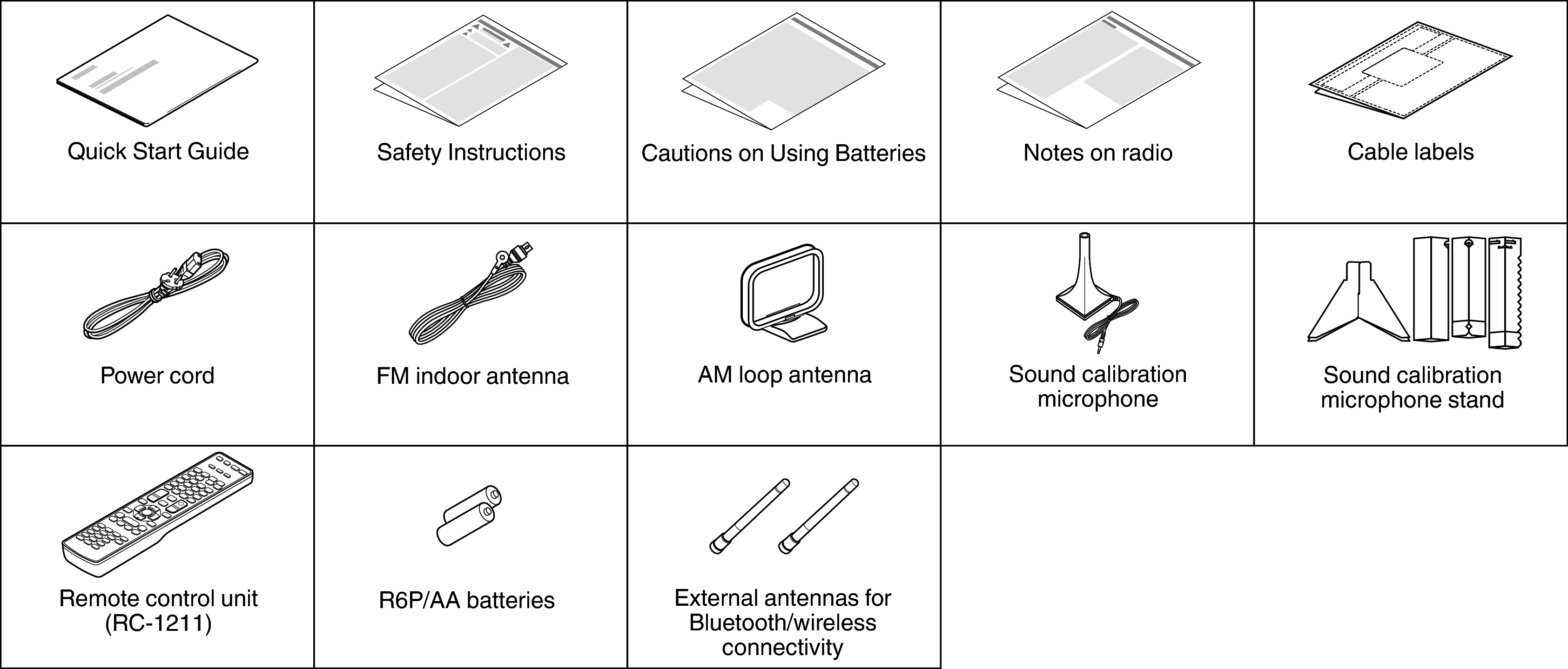 | Quick Start Guide | Safety Instructions | Cautions on Using Batteries | Notes on radio | Cable labels |
|---|---|---|---|---|
| Power cord | FM indoor antenna | AM loop antenna | Sound calibration microphone | Sound calibration microphone stand |
| Remote control unit (RC-1211) | R6P/AA batteries | External antennas for Bluetooth/wireless connectivity | | |